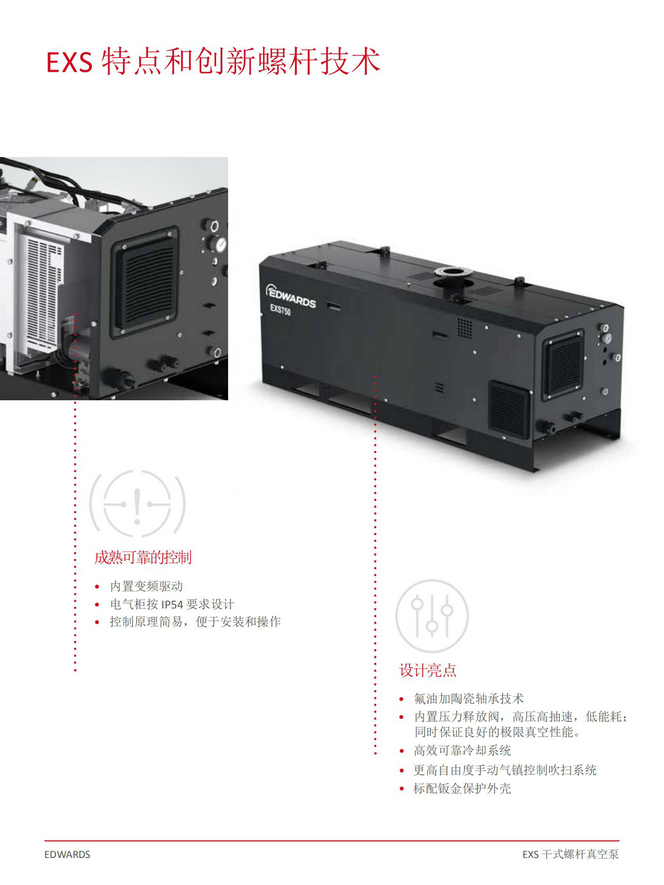 EXS 特点和创新螺杆技术

EDWARDS
EXS750

成熟可靠的控制

• 内置变频驱动
• 电气柜按 IP54 要求设计
• 控制原理简易，便于安装和操作

设计亮点

• 氟油加陶瓷轴承技术
• 内置压力释放阀，高压高抽速，低能耗；同时保证良好的极限真空性能。
• 高效可靠冷却系统
• 更高自由度手动气镇控制吹扫系统
• 标配钣金保护外壳

EDWARDS

EXS 干式螺杆真空泵